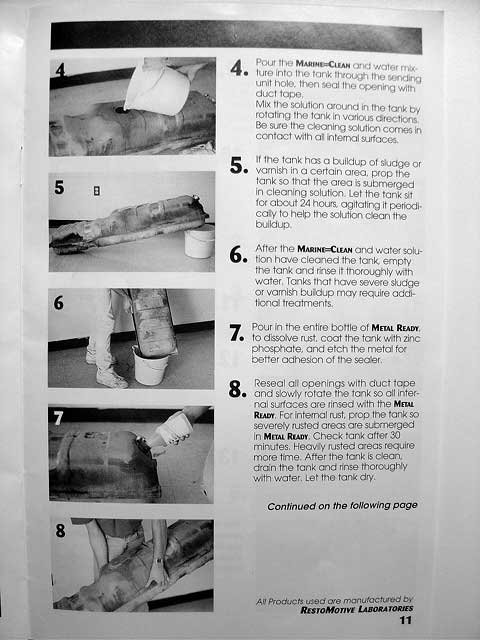 4

5

6

7

8

4. Pour the MARINE=CLEAN and water mixture into the tank through the sending unit hole, then seal the opening with duct tape.
Mix the solution around in the tank by rotating the tank in various directions. Be sure the cleaning solution comes in contact with all internal surfaces.

5. If the tank has a buildup of sludge or varnish in a certain area, prop the tank so that the area is submerged in cleaning solution. Let the tank sit for about 24 hours, agitating it periodically to help the solution clean the buildup.

6. After the MARINE=CLEAN and water solution have cleaned the tank, empty the tank and rinse it thoroughly with water. Tanks that have severe sludge or varnish buildup may require additional treatments.

7. Pour in the entire bottle of METAL READY, to dissolve rust, coat the tank with zinc phosphate, and etch the metal for better adhesion of the sealer.

8. Reseal all openings with duct tape and slowly rotate the tank so all internal surfaces are rinsed with the METAL READY. For internal rust, prop the tank so severely rusted areas are submerged in METAL READY. Check tank after 30 minutes. Heavily rusted areas require more time. After the tank is clean, drain the tank and rinse thoroughly with water. Let the tank dry.

Continued on the following page

All Products used are manufactured by
RESTOMOTIVE LABORATORIES
11